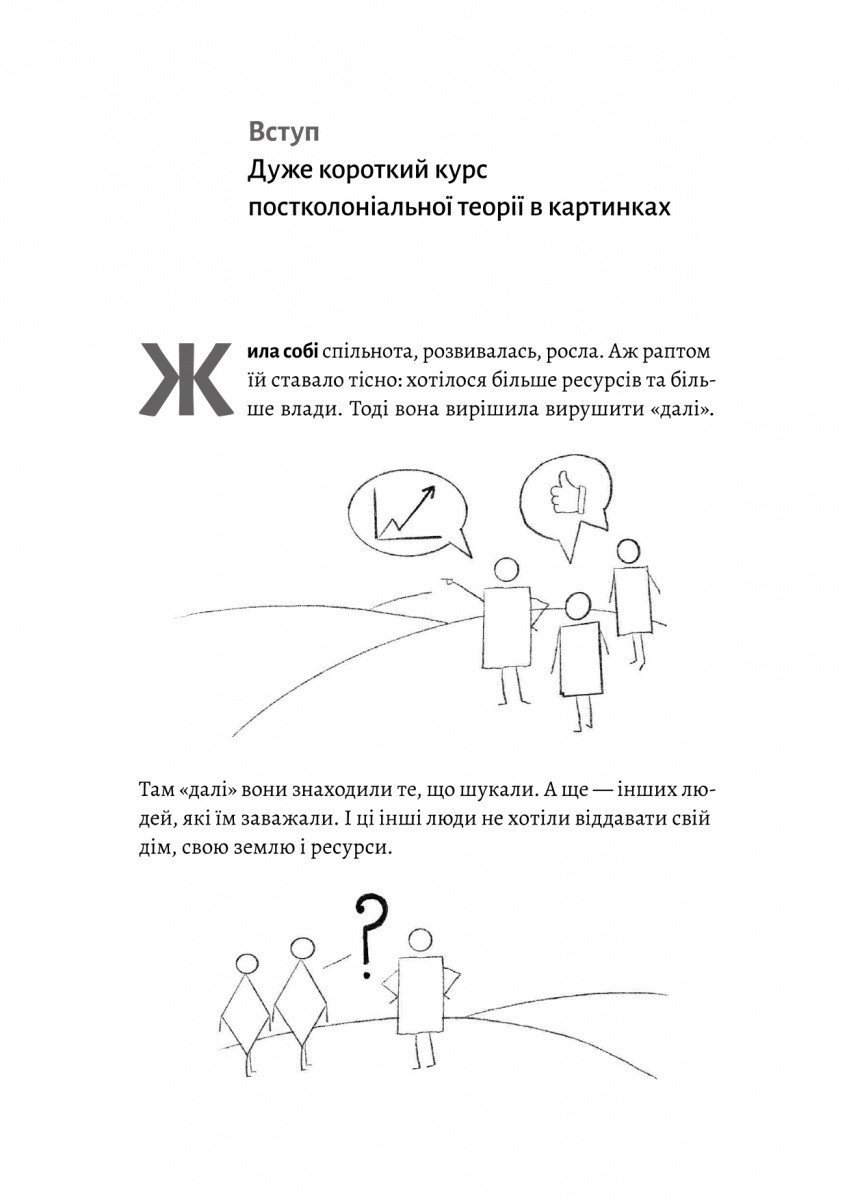 Вступ
Дуже короткий курс постколоніальної теорії в картинках

Жила собі спільнота, розвивалась, росла. Аж раптом їй ставало тісно: хотілося більше ресурсів та більше влади. Тоді вона вирішила вирушити «далі».

Там «далі» вони знаходили те, що шукали. А ще — інших людей, які їм заважали. І ці інші люди не хотіли віддавати свій дім, свою землю і ресурси.

?